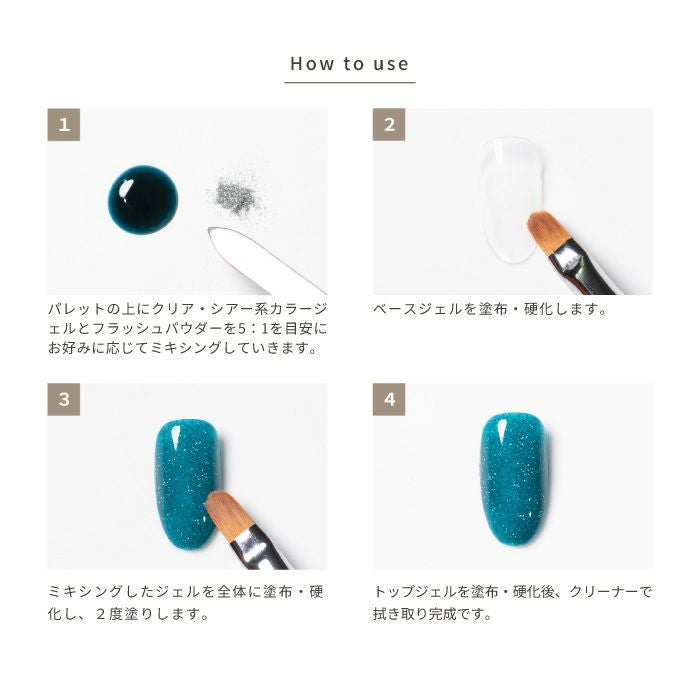 How to use

1

パレットの上にクリア・シアー系カラージェルとフラッシュパウダーを5：1を目安にお好みに応じてミキシングしていきます。

2

ベースジェルを塗布・硬化します。

3

ミキシングしたジェルを全体に塗布・硬化し、２度塗りします。

4

トップジェルを塗布・硬化後、クリーナーで拭き取り完成です。