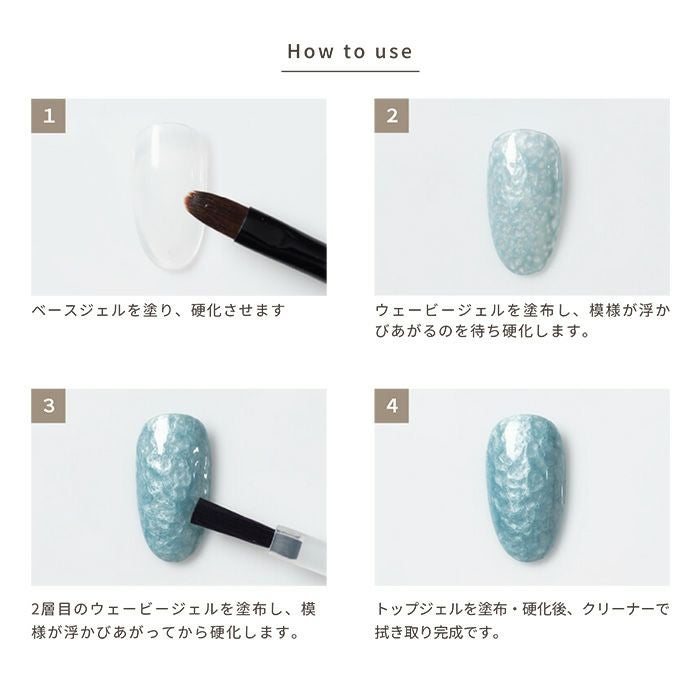 How to use

1

ベースジェルを塗り、硬化させます

2

ウェービージェルを塗布し、模様が浮かびあがるのを待ち硬化します。

3

2層目のウェービージェルを塗布し、模様が浮かびあがってから硬化します。

4

トップジェルを塗布・硬化後、クリーナーで拭き取り完成です。