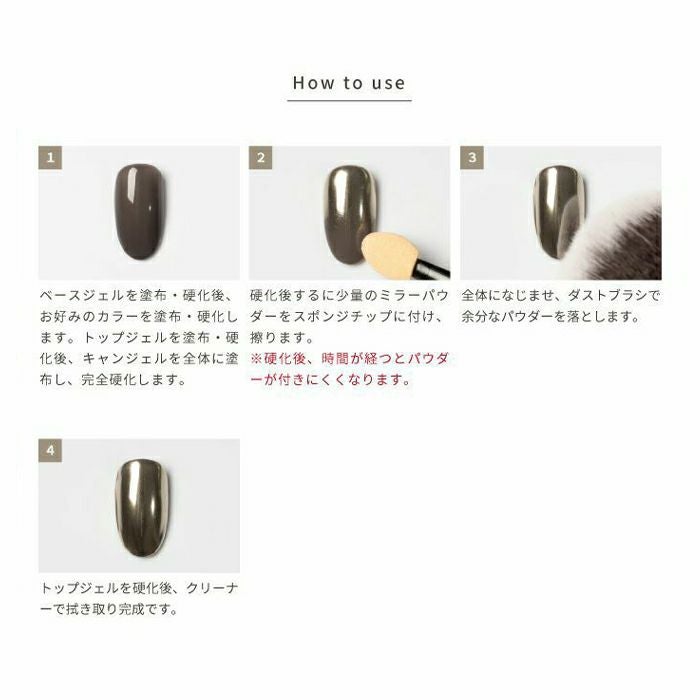 How to use

1

ベースジェルを塗布・硬化後、お好みのカラーを塗布・硬化します。トップジェルを塗布・硬化後、キャンジェルを全体に塗布し、完全硬化します。

2

硬化後するに少量のミラーパウダーをスポンジチップに付け、擦ります。
※硬化後、時間が経つとパウダーが付きにくくなります。

3

全体になじませ、ダストブラシで余分なパウダーを落とします。

4

トップジェルを硬化後、クリーナーで拭き取り完成です。