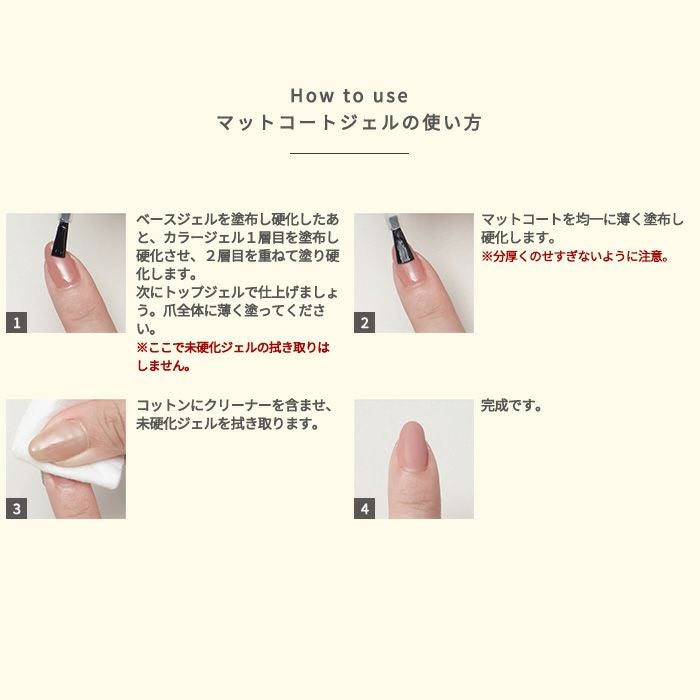 How to use
マットコートジェルの使い方

1

ベースジェルを塗布し硬化したあと、カラージェル１層目を塗布し硬化させ、２層目を重ねて塗り硬化します。
次にトップジェルで仕上げましょう。爪全体に薄く塗ってください。
※ここで未硬化ジェルの拭き取りはしません。

2

マットコートを均一に薄く塗布し硬化します。
※分厚くのせすぎないように注意。

3

コットンにクリーナーを含ませ、未硬化ジェルを拭き取ります。

4

完成です。