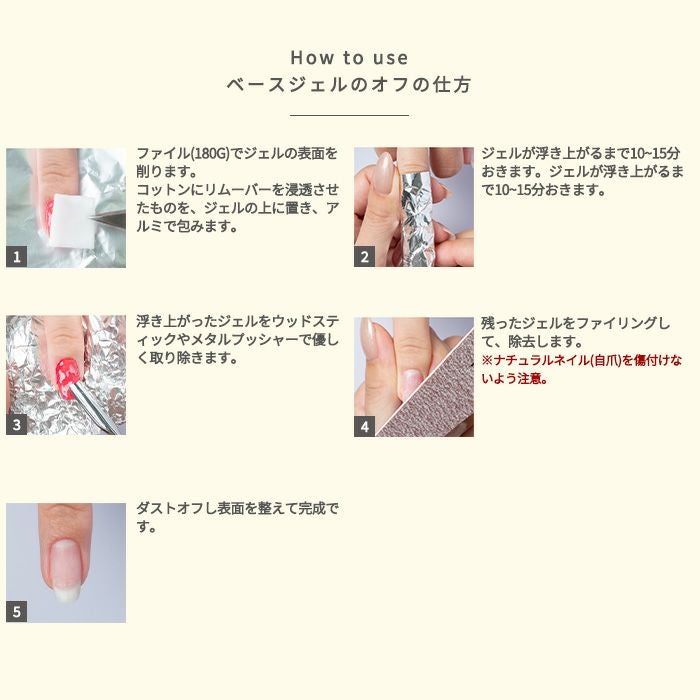 How to use
ベースジェルのオフの仕方

1
ファイル(180G)でジェルの表面を削ります。
コットンにリムーバーを浸透させたものを、ジェルの上に置き、アルミで包みます。

2
ジェルが浮き上がるまで10~15分おきます。ジェルが浮き上がるまで10~15分おきます。

3
浮き上がったジェルをウッドスティックやメタルプッシャーで優しく取り除きます。

4
残ったジェルをファイリングして、除去します。
※ナチュラルネイル(自爪)を傷付けないよう注意。

5
ダストオフし表面を整えて完成です。