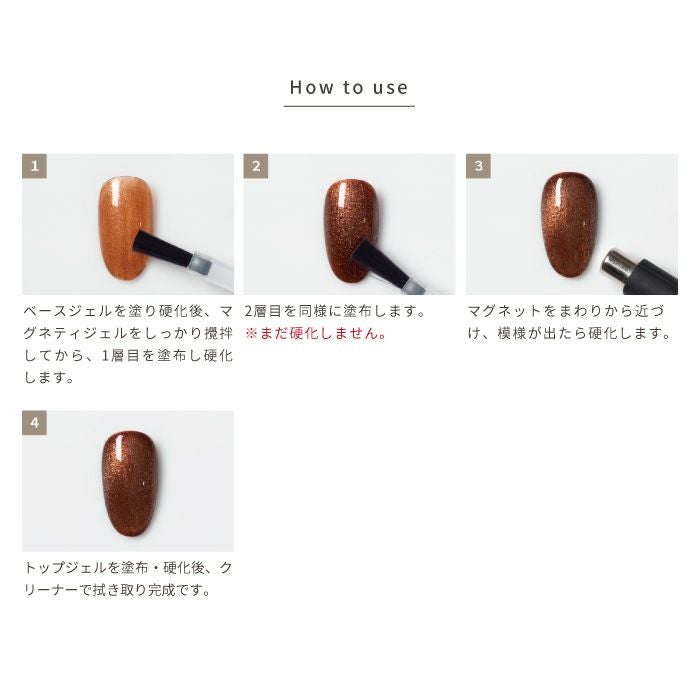 How to use

1

ベースジェルを塗り硬化後、マグネティジェルをしっかり攪拌してから、1層目を塗布し硬化します。

2

2層目を同様に塗布します。
※まだ硬化しません。

3

マグネットをまわりから近づけ、模様が出たら硬化します。

4

トップジェルを塗布・硬化後、クリーナーで拭き取り完成です。