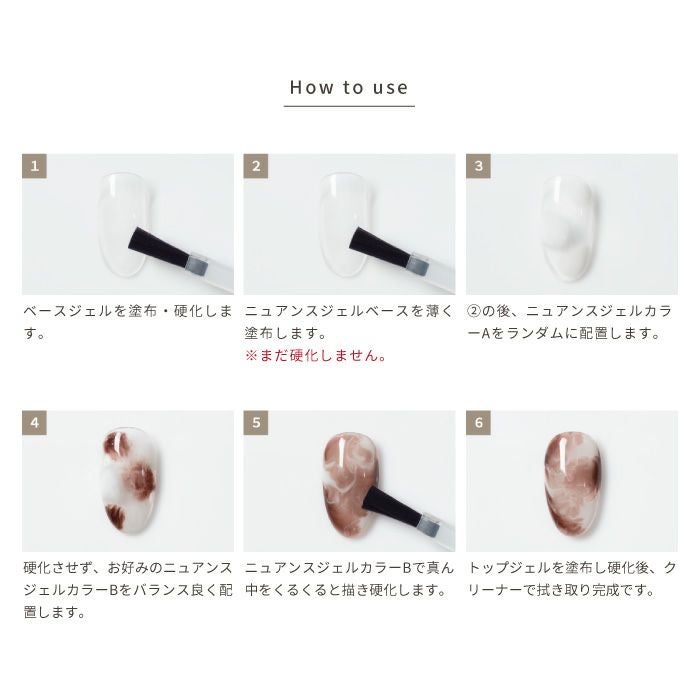 How to use

1

ベースジェルを塗布・硬化します。

2

ニュアンスジェルベースを薄く塗布します。
※まだ硬化しません。

3

②の後、ニュアンスジェルカラーAをランダムに配置します。

4

硬化させず、お好みのニュアンスジェルカラーBをバランス良く配置します。

5

ニュアンスジェルカラーBで真ん中をくるくると描き硬化します。

6

トップジェルを塗布し硬化後、クリーナーで拭き取り完成です。