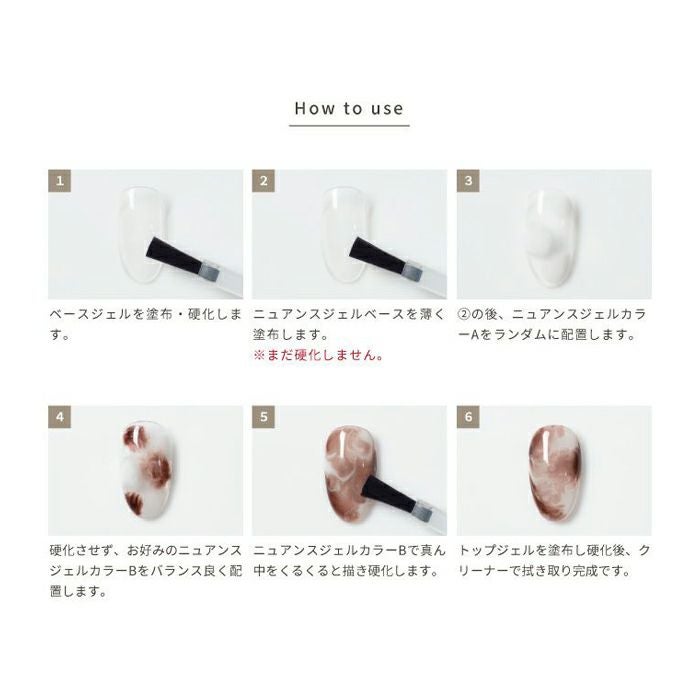 How to use

1

ベースジェルを塗布・硬化します。

2

ニュアンスジェルベースを薄く塗布します。
※まだ硬化しません。

3

②の後、ニュアンスジェルカラーAをランダムに配置します。

4

硬化させず、お好みのニュアンスジェルカラーBをバランス良く配置します。

5

ニュアンスジェルカラーBで真ん中をくるくると描き硬化します。

6

トップジェルを塗布し硬化後、クリーナーで拭き取り完成です。