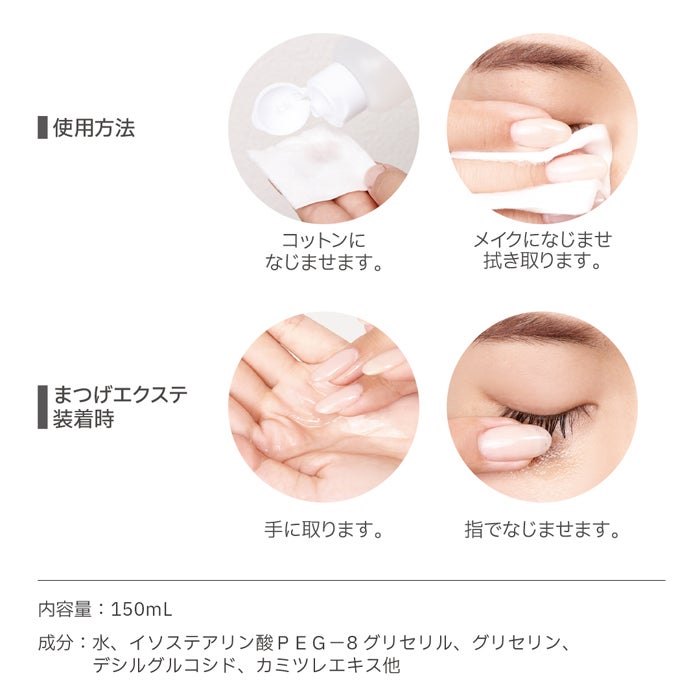 使用方法

コットンに
なじませます。

メイクになじませ
拭き取ります。

まつげエクステ
装着時

手に取ります。

指でなじませます。

内容量：150mL

成分：水、イソステアリン酸ＰＥＧ－８グリセリル、グリセリン、デシルグルコシド、カミツレエキス他