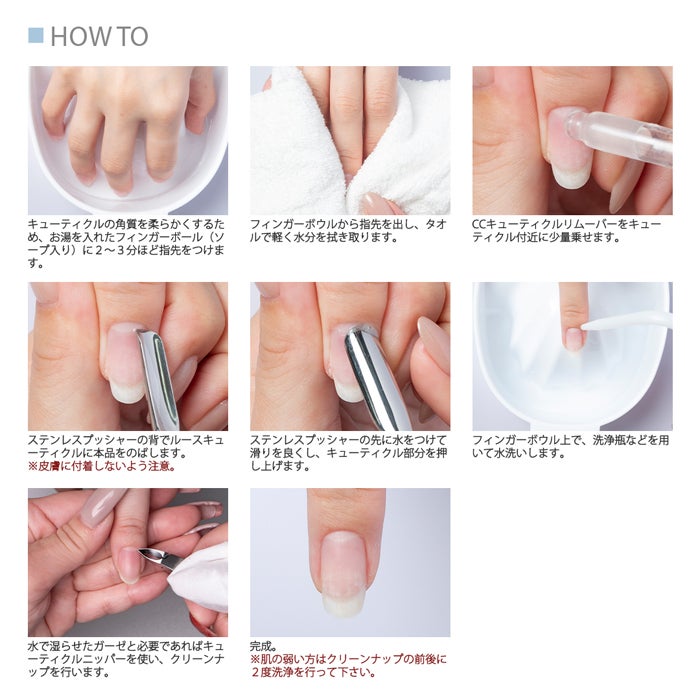 HOW TO

キューティクルの角質を柔らかくするため、お湯を入れたフィンガーボール（ソープ入り）に２～３分ほど指先をつけます。

フィンガーボウルから指先を出し、タオルで軽く水分を拭き取ります。

CCキューティクルリムーバーをキューティクル付近に少量乗せます。

ステンレスプッシャーの背でルースキューティクルに本品をのばします。
※皮膚に付着しないよう注意。

ステンレスプッシャーの先に水をつけて滑りを良くし、キューティクル部分を押し上げます。

フィンガーボウル上で、洗浄瓶などを用いて水洗いします。

水で湿らせたガーゼと必要であればキューティクルニッパーを使い、クリーンナップを行います。

完成。
※肌の弱い方はクリーンナップの前後に２度洗浄を行って下さい。